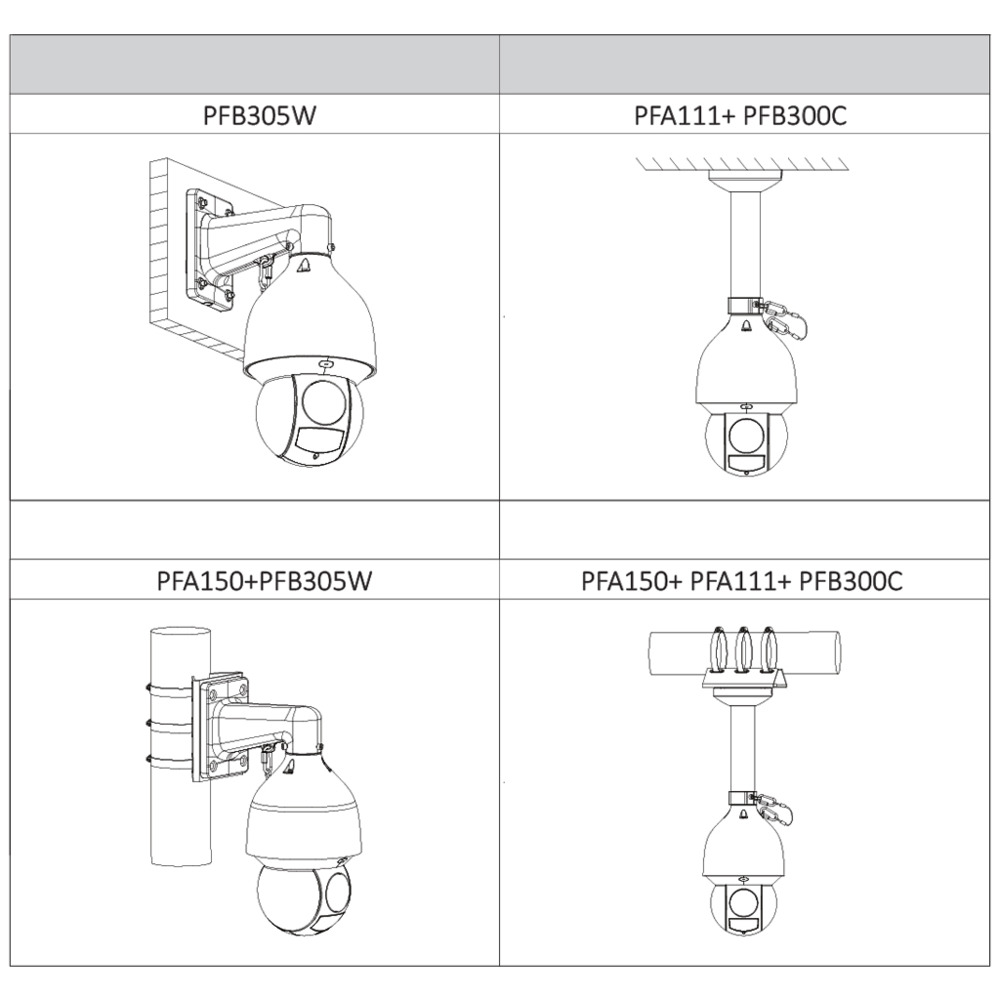 | | |
|---|---|
| PFB305W | PFA111+ PFB300C |
| | |
| | |
| PFA150+PFB305W | PFA150+ PFA111+ PFB300C |
| | |