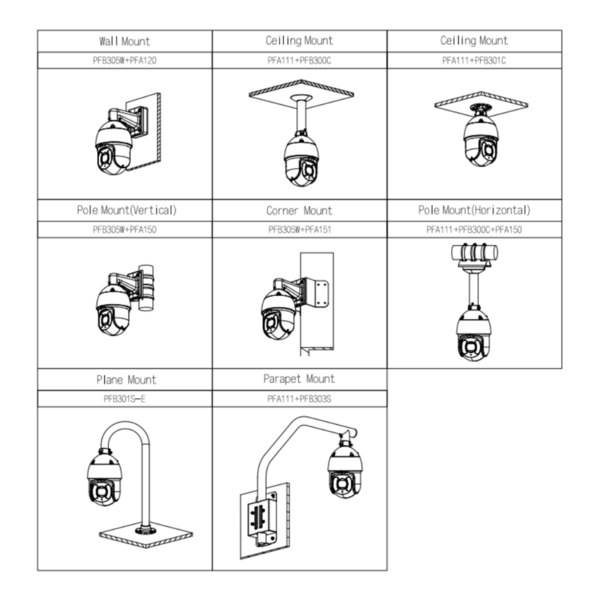 | Wall Mount | Ceiling Mount | Ceiling Mount |
|---|---|---|
| PFB305W+PFA120 | PFA111+PFB300C | PFA111+PFB301C |
| Pole Mount(Vertical) | Corner Mount | Pole Mount(Horizontal) |
| PFB305W+PFA150 | PFB305W+PFA151 | PFA111+PFB300C+PFA150 |
| Plane Mount | Parapet Mount | |
| PFB301S-E | PFA111+PFB303S | |