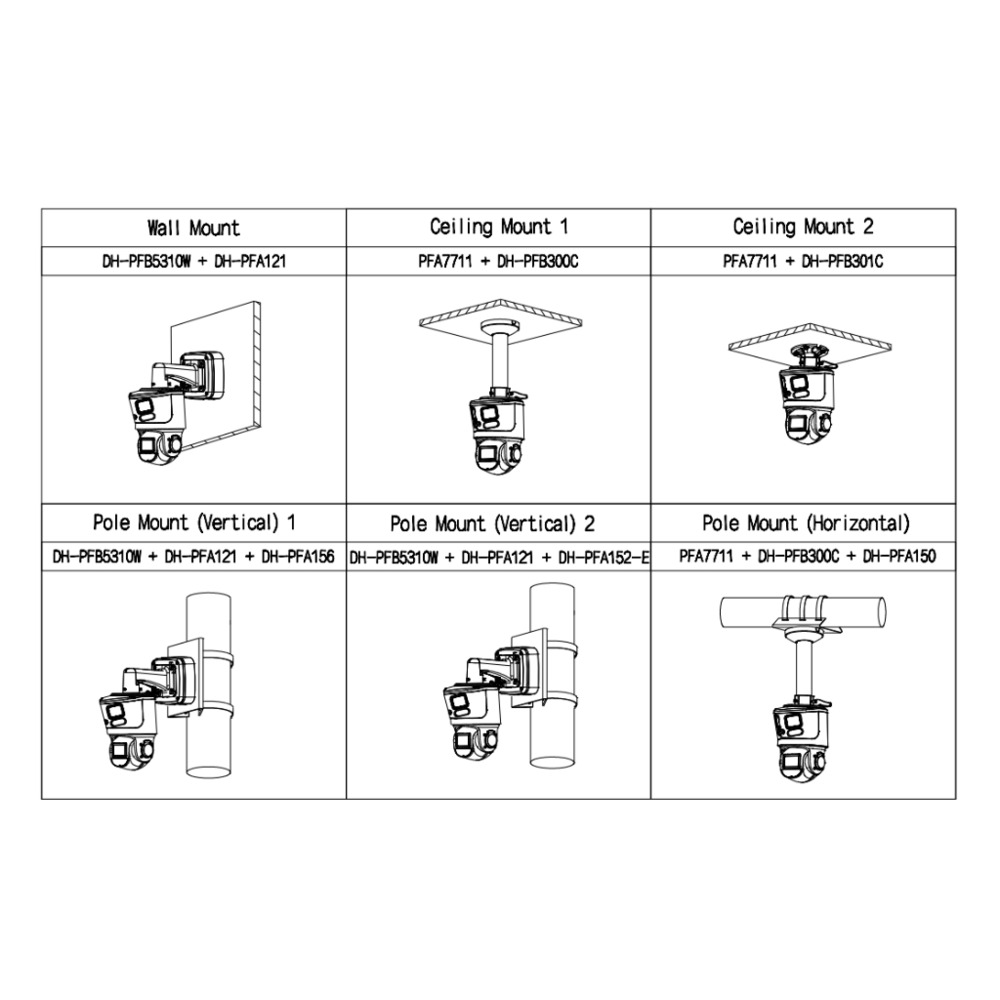 | Wall Mount | Ceiling Mount 1 | Ceiling Mount 2 |
|---|---|---|
| DH-PFB5310W + DH-PFA121 | PFA7711 + DH-PFB300C | PFA7711 + DH-PFB301C |
| Pole Mount (Vertical) 1 | Pole Mount (Vertical) 2 | Pole Mount (Horizontal) |
| DH-PFB5310W + DH-PFA121 + DH-PFA156 | DH-PFB5310W + DH-PFA121 + DH-PFA152-E | PFA7711 + DH-PFB300C + DH-PFA150 |