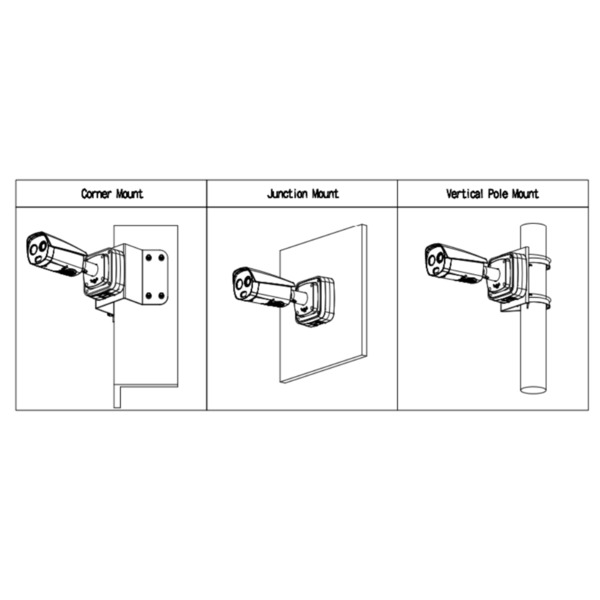 | Corner Mount | Junction Mount | Vertical Pole Mount |
|---|---|---|
| | | |