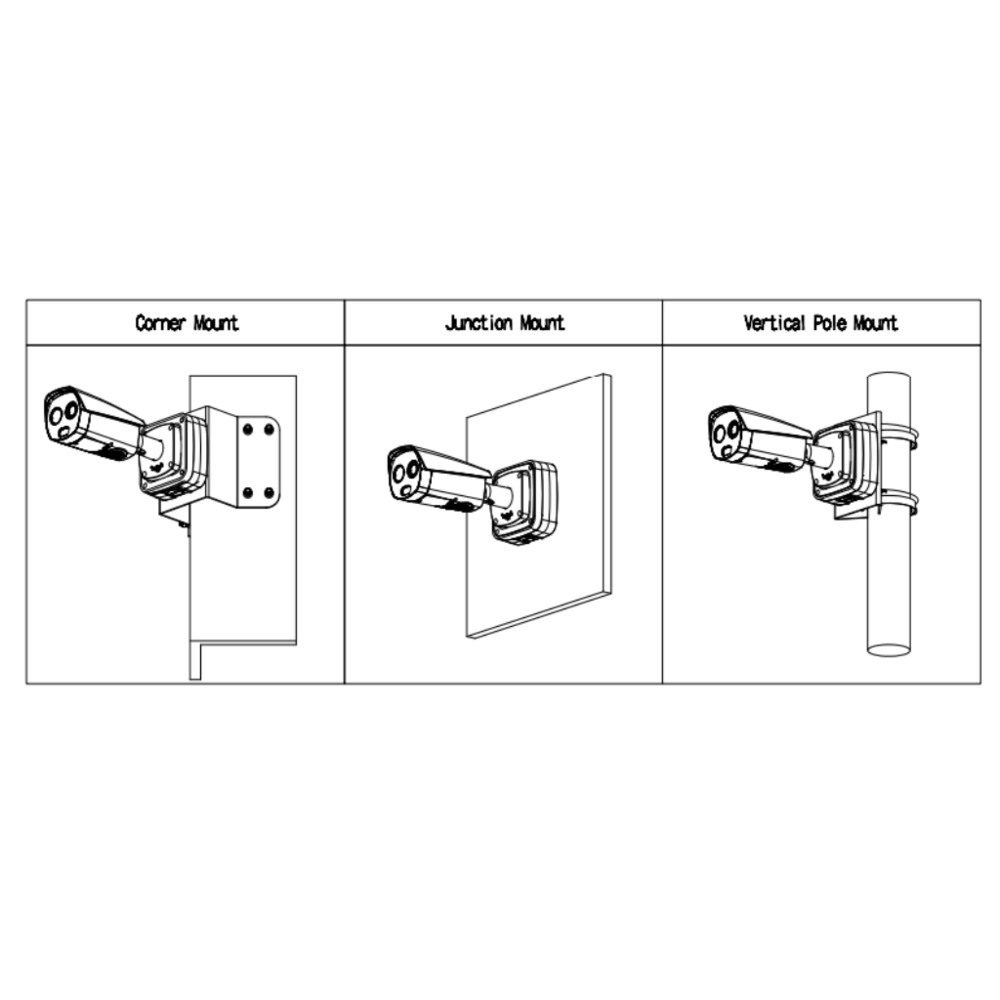 | Corner Mount | Junction Mount | Vertical Pole Mount |
|---|---|---|
| | | |