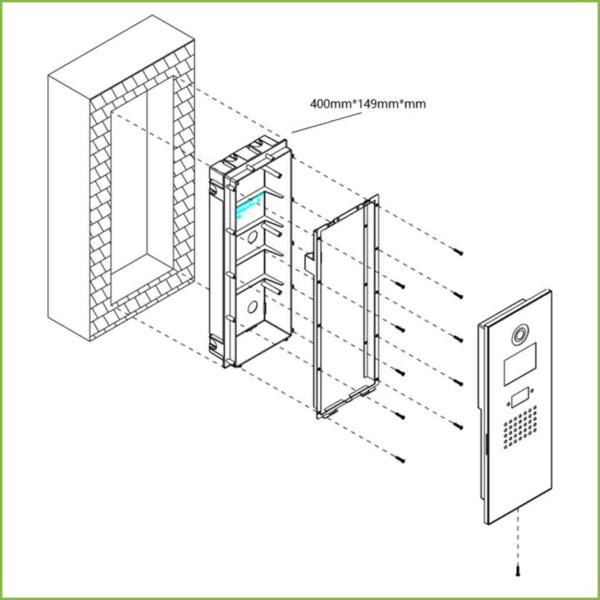 400mm*149mm*mm