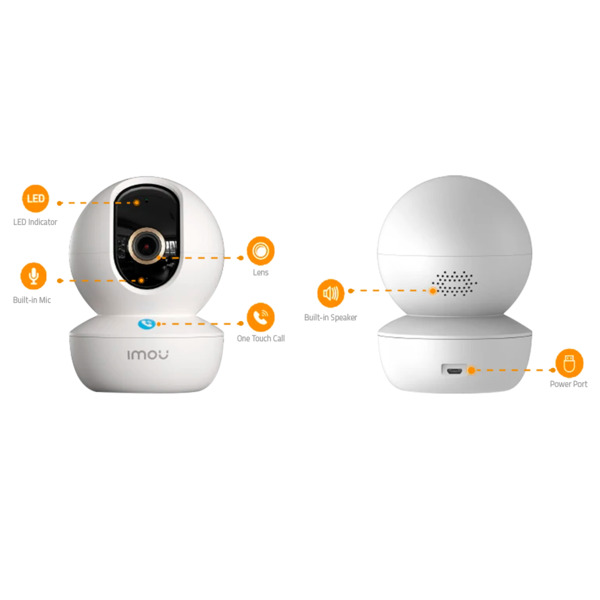 LED
LED Indicator

Built-in Mic

Lens

One Touch Call

imou

Built-in Speaker

Power Port