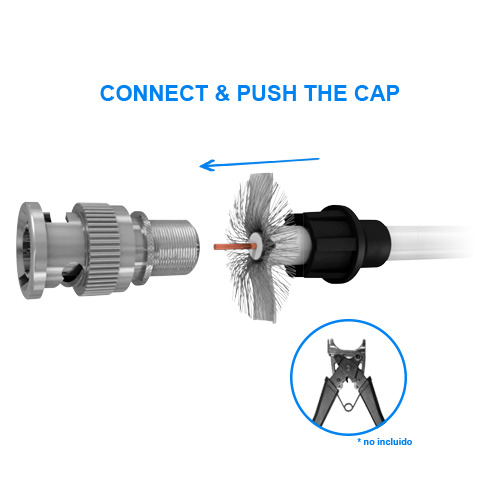 CONNECT & PUSH THE CAP

* no incluido