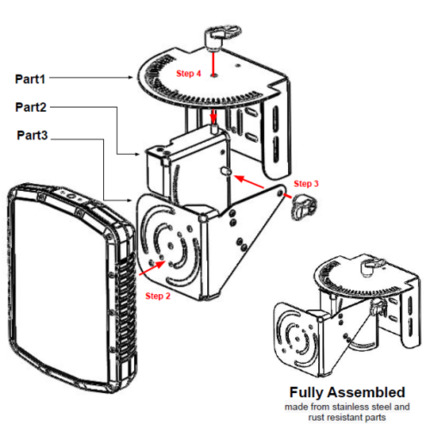 Part1
Part2
Part3
Step 4
Step 3
Step 2
Fully Assembled
made from stainless steel and rust resistant parts